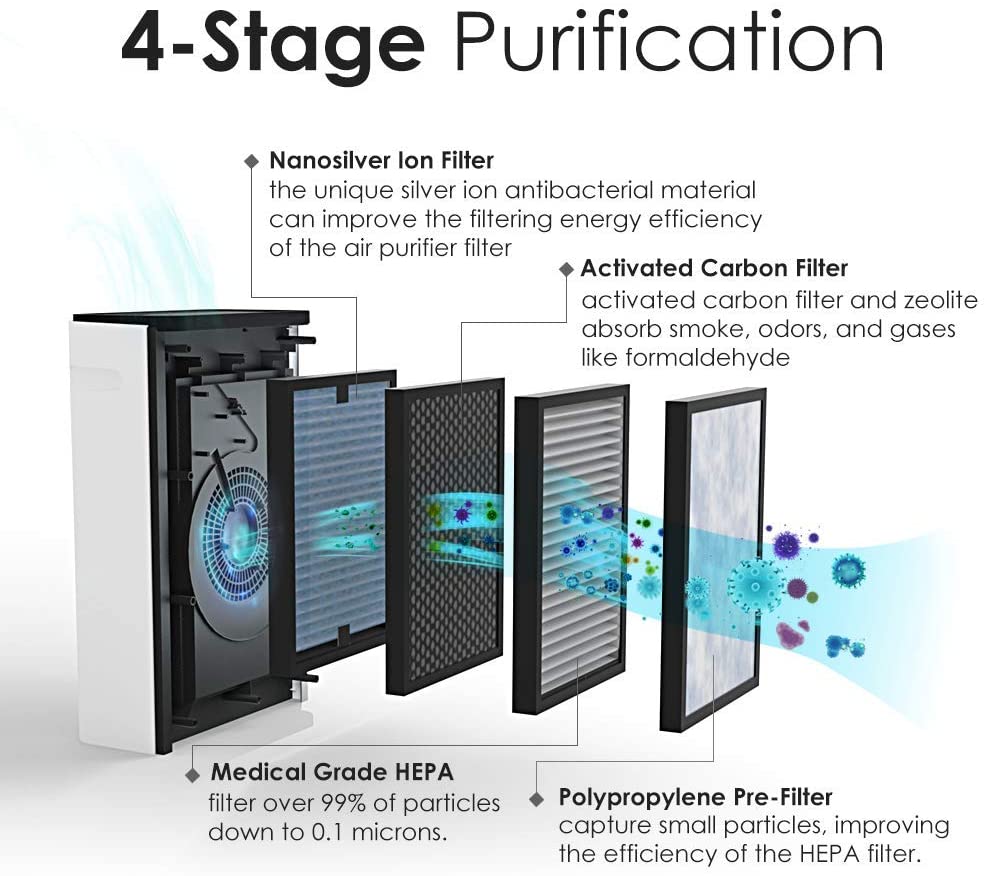 4-Stage Purification

Nanosilver Ion Filter
the unique silver ion antibacterial material can improve the filtering energy efficiency of the air purifier filter

Activated Carbon Filter
activated carbon filter and zeolite absorb smoke, odors, and gases like formaldehyde

Medical Grade HEPA
filter over 99% of particles down to 0.1 microns.

Polypropylene Pre-Filter
capture small particles, improving the efficiency of the HEPA filter.