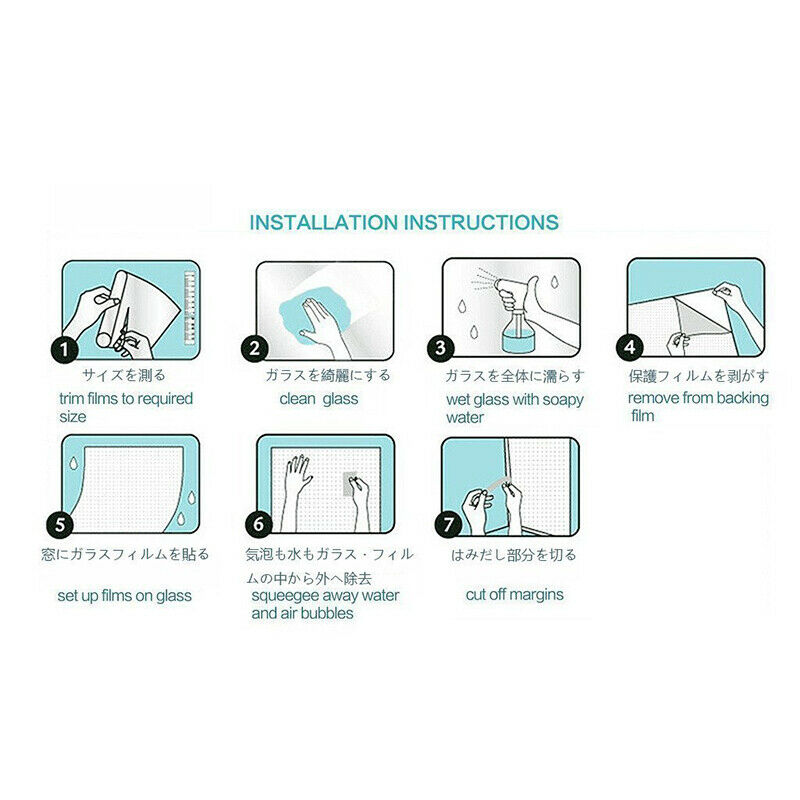 INSTALLATION INSTRUCTIONS

1
サイズを測る
trim films to required size

2
ガラスを綺麗にする
clean glass

3
ガラスを全体に濡らす
wet glass with soapy water

4
保護フィルムを剥がす
remove from backing film

5
窓にガラスフィルムを貼る
set up films on glass

6
気泡も水もガラス・フィルムの中から外へ除去
squeegee away water and air bubbles

7
はみだし部分を切る
cut off margins