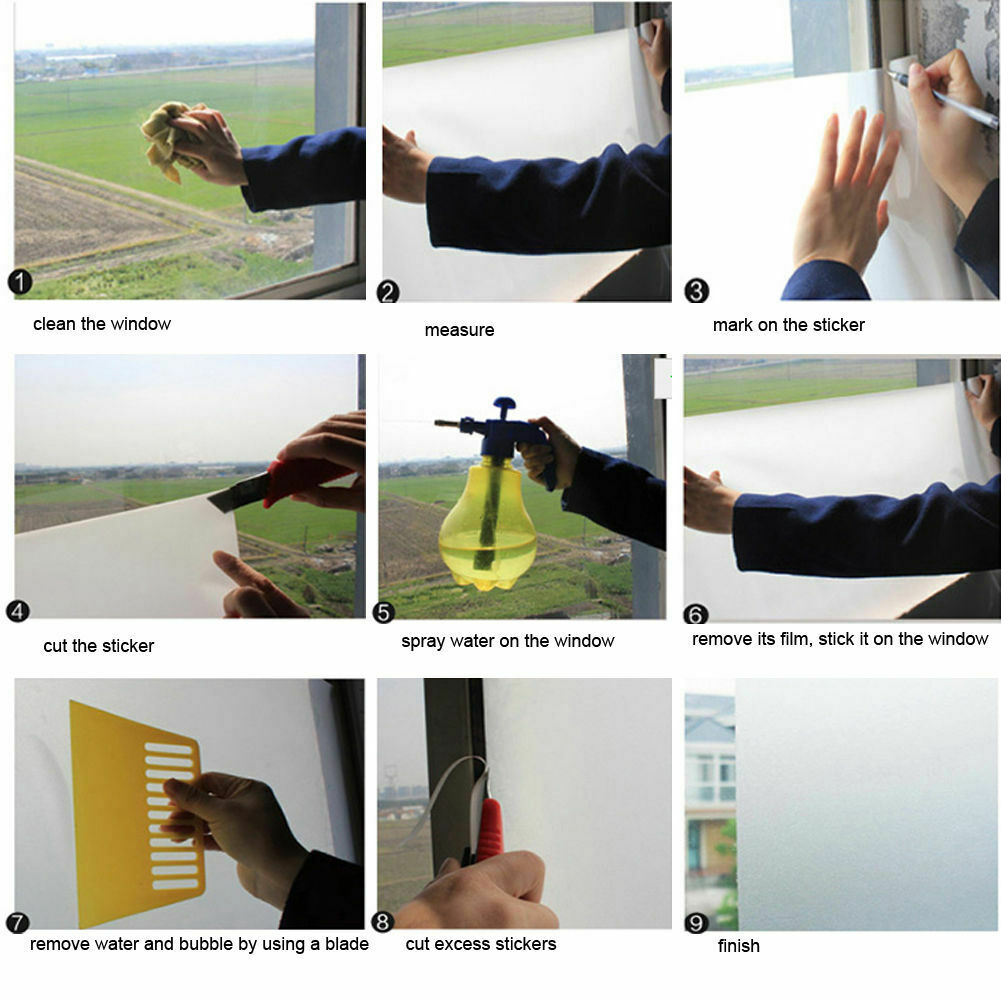 1 clean the window

2 measure

3 mark on the sticker

4 cut the sticker

5 spray water on the window

6 remove its film, stick it on the window

7 remove water and bubble by using a blade

8 cut excess stickers

9 finish