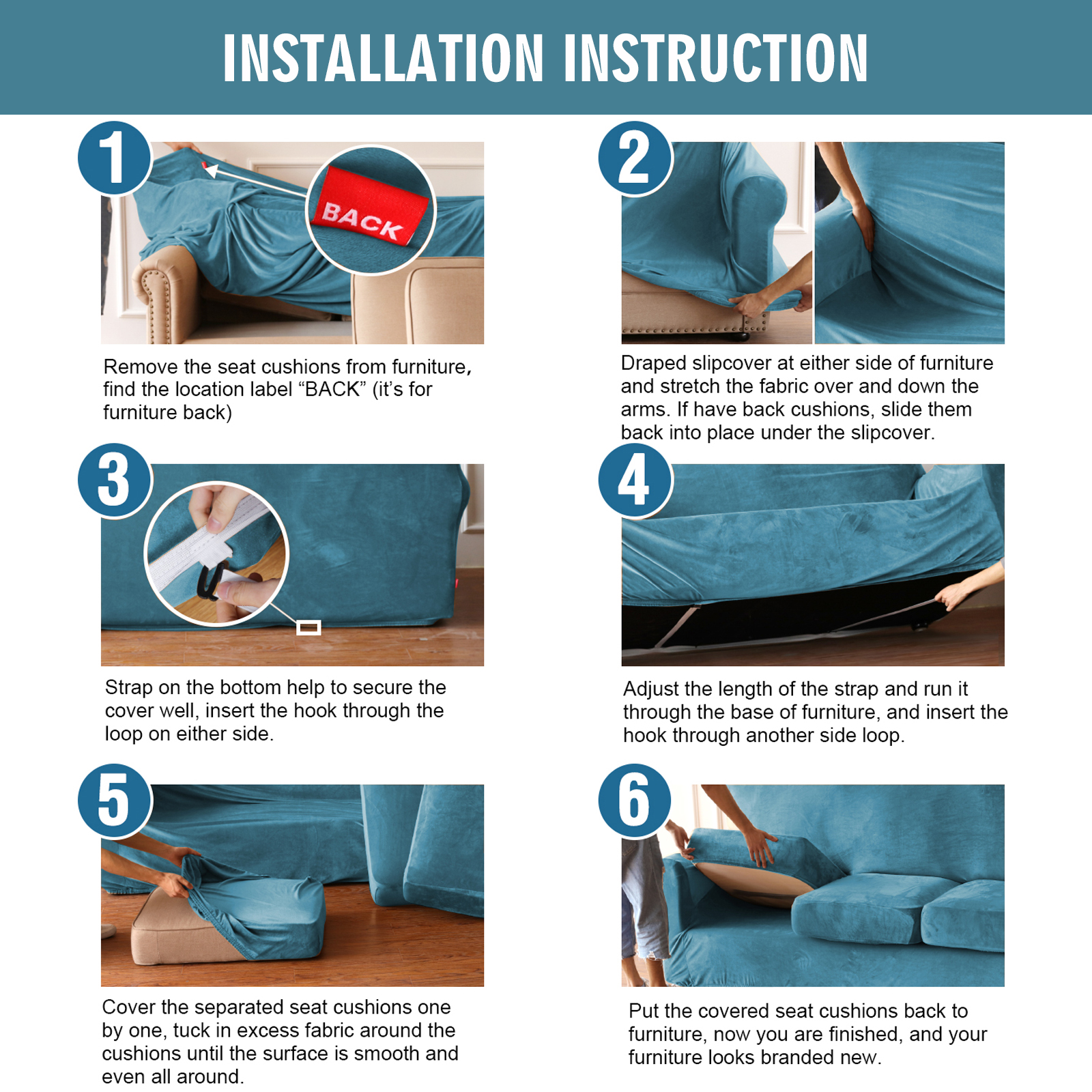 INSTALLATION INSTRUCTION

1

BACK

Remove the seat cushions from furniture, find the location label “BACK” (it’s for furniture back)

2

Draped slipcover at either side of furniture and stretch the fabric over and down the arms. If have back cushions, slide them back into place under the slipcover.

3

Strap on the bottom help to secure the cover well, insert the hook through the loop on either side.

4

Adjust the length of the strap and run it through the base of furniture, and insert the hook through another side loop.

5

Cover the separated seat cushions one by one, tuck in excess fabric around the cushions until the surface is smooth and even all around.

6

Put the covered seat cushions back to furniture, now you are finished, and your furniture looks branded new.