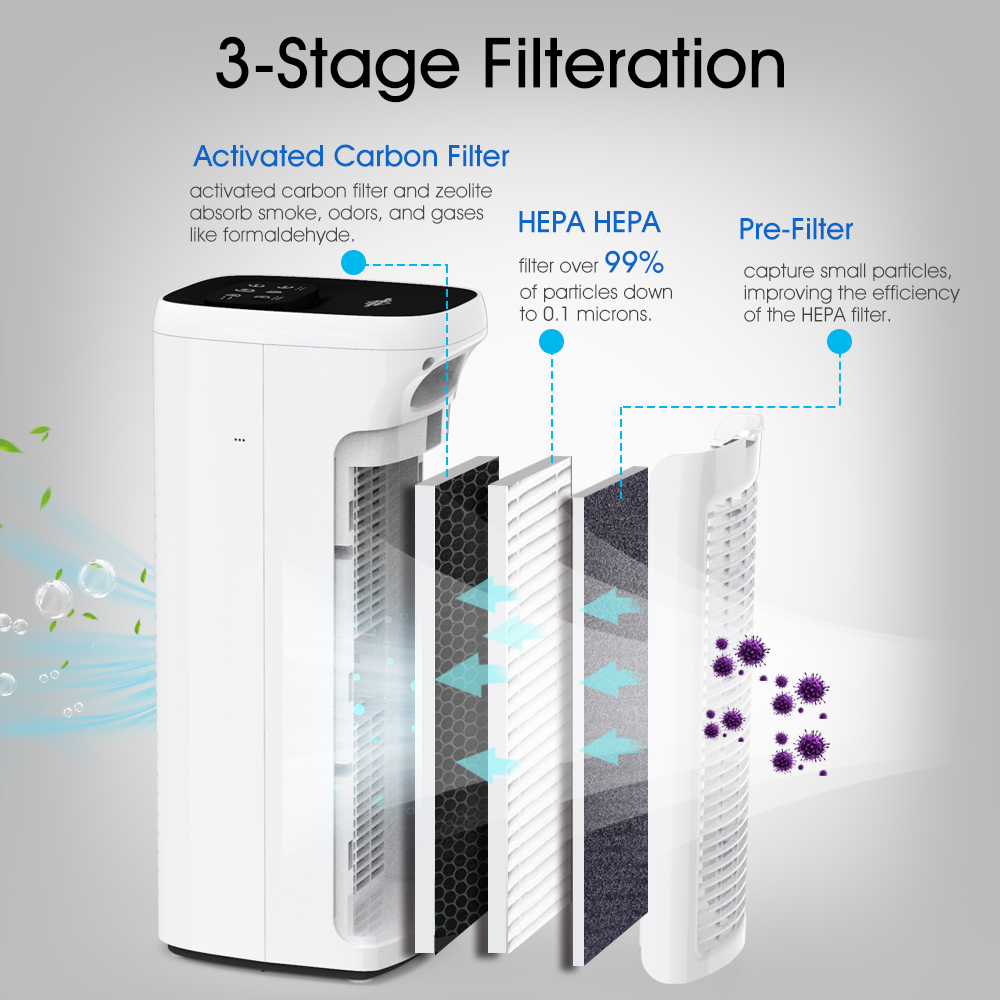 3-Stage Filteration

Activated Carbon Filter

activated carbon filter and zeolite absorb smoke, odors, and gases like formaldehyde.

HEPA HEPA

filter over 99% of particles down to 0.1 microns.

Pre-Filter

capture small particles, improving the efficiency of the HEPA filter.