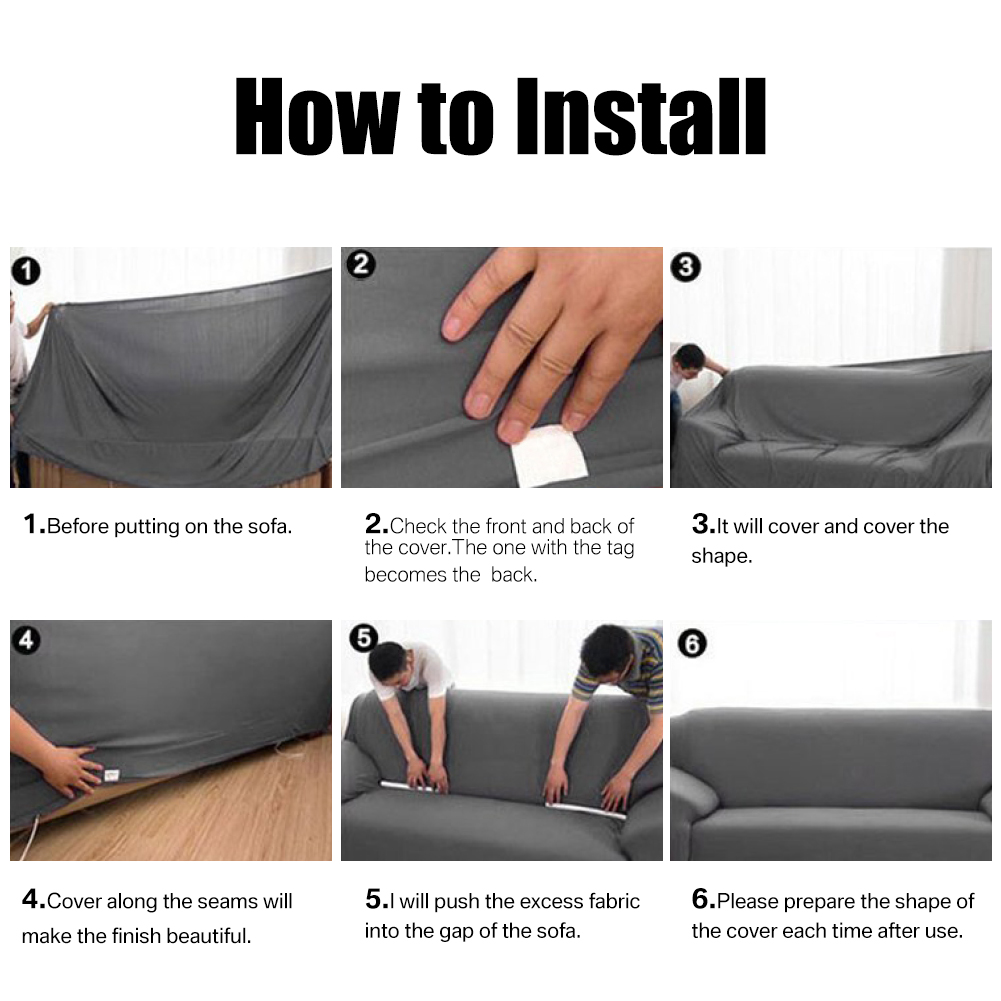 How to Install

1

2

3

1.Before putting on the sofa.

2.Check the front and back of the cover.The one with the tag becomes the  back.

3.It will cover and cover the shape.

4

5

6

4.Cover along the seams will make the finish beautiful.

5.I will push the excess fabric into the gap of the sofa.

6.Please prepare the shape of the cover each time after use.