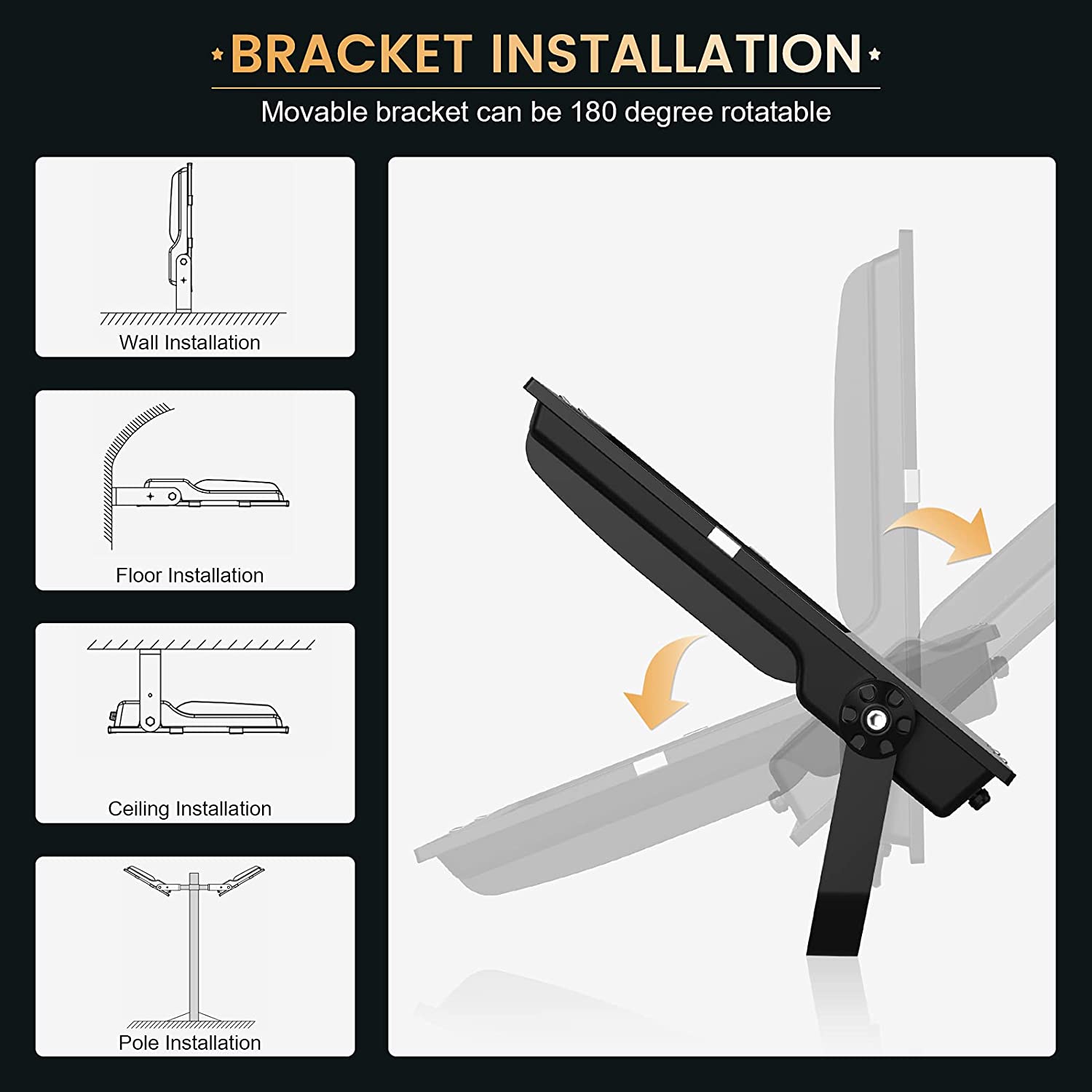 BRACKET INSTALLATION

Movable bracket can be 180 degree rotatable

Wall Installation

Floor Installation

Ceiling Installation

Pole Installation