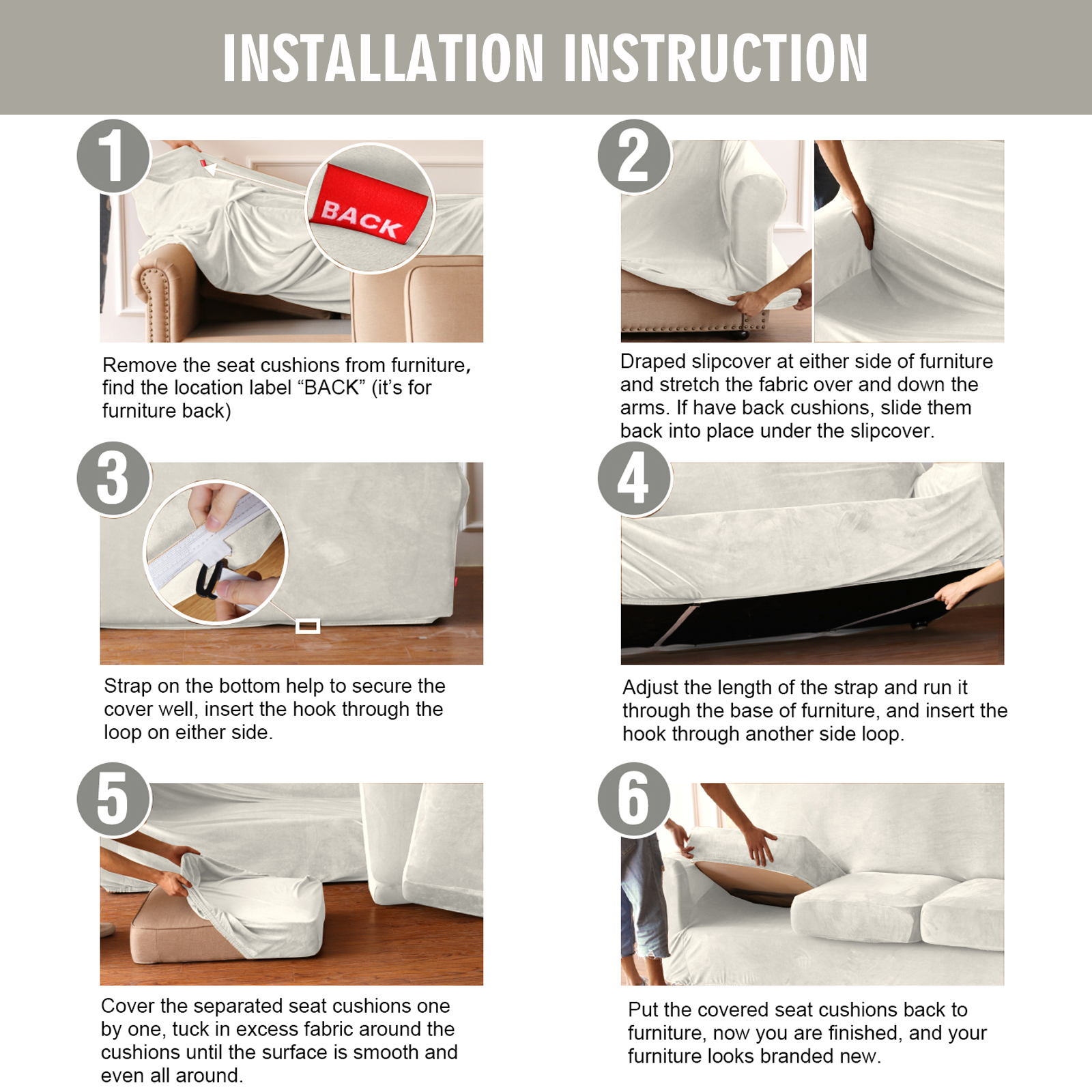 INSTALLATION INSTRUCTION

1

BACK

Remove the seat cushions from furniture, find the location label “BACK” (it’s for furniture back)

2

Draped slipcover at either side of furniture and stretch the fabric over and down the arms. If have back cushions, slide them back into place under the slipcover.

3

Strap on the bottom help to secure the cover well, insert the hook through the loop on either side.

4

Adjust the length of the strap and run it through the base of furniture, and insert the hook through another side loop.

5

Cover the separated seat cushions one by one, tuck in excess fabric around the cushions until the surface is smooth and even all around.

6

Put the covered seat cushions back to furniture, now you are finished, and your furniture looks branded new.