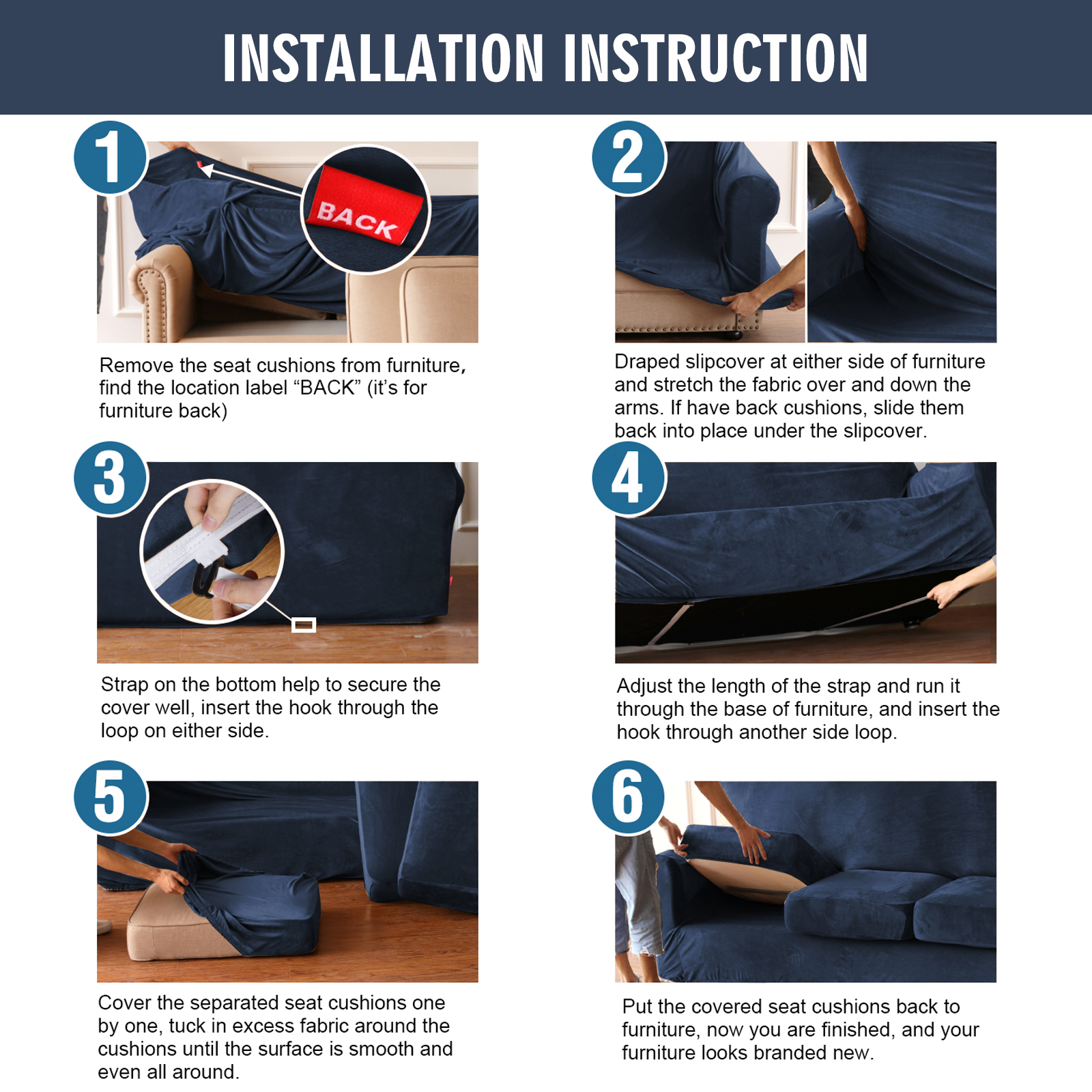 INSTALLATION INSTRUCTION

1

BACK

Remove the seat cushions from furniture, find the location label “BACK” (it’s for furniture back)

2

Draped slipcover at either side of furniture and stretch the fabric over and down the arms. If have back cushions, slide them back into place under the slipcover.

3

Strap on the bottom help to secure the cover well, insert the hook through the loop on either side.

4

Adjust the length of the strap and run it through the base of furniture, and insert the hook through another side loop.

5

Cover the separated seat cushions one by one, tuck in excess fabric around the cushions until the surface is smooth and even all around.

6

Put the covered seat cushions back to furniture, now you are finished, and your furniture looks branded new.