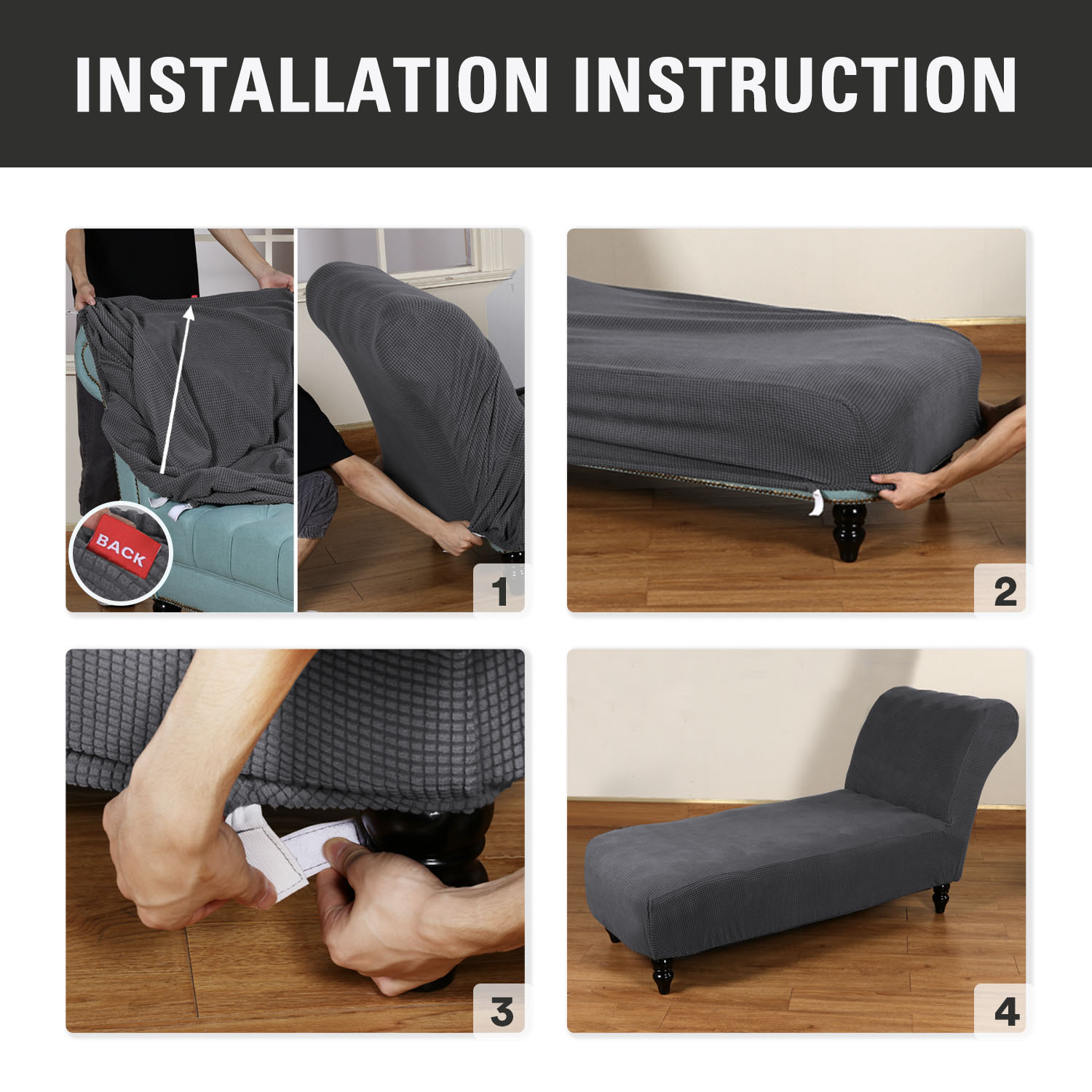 INSTALLATION INSTRUCTION

BACK

1

2

3

4