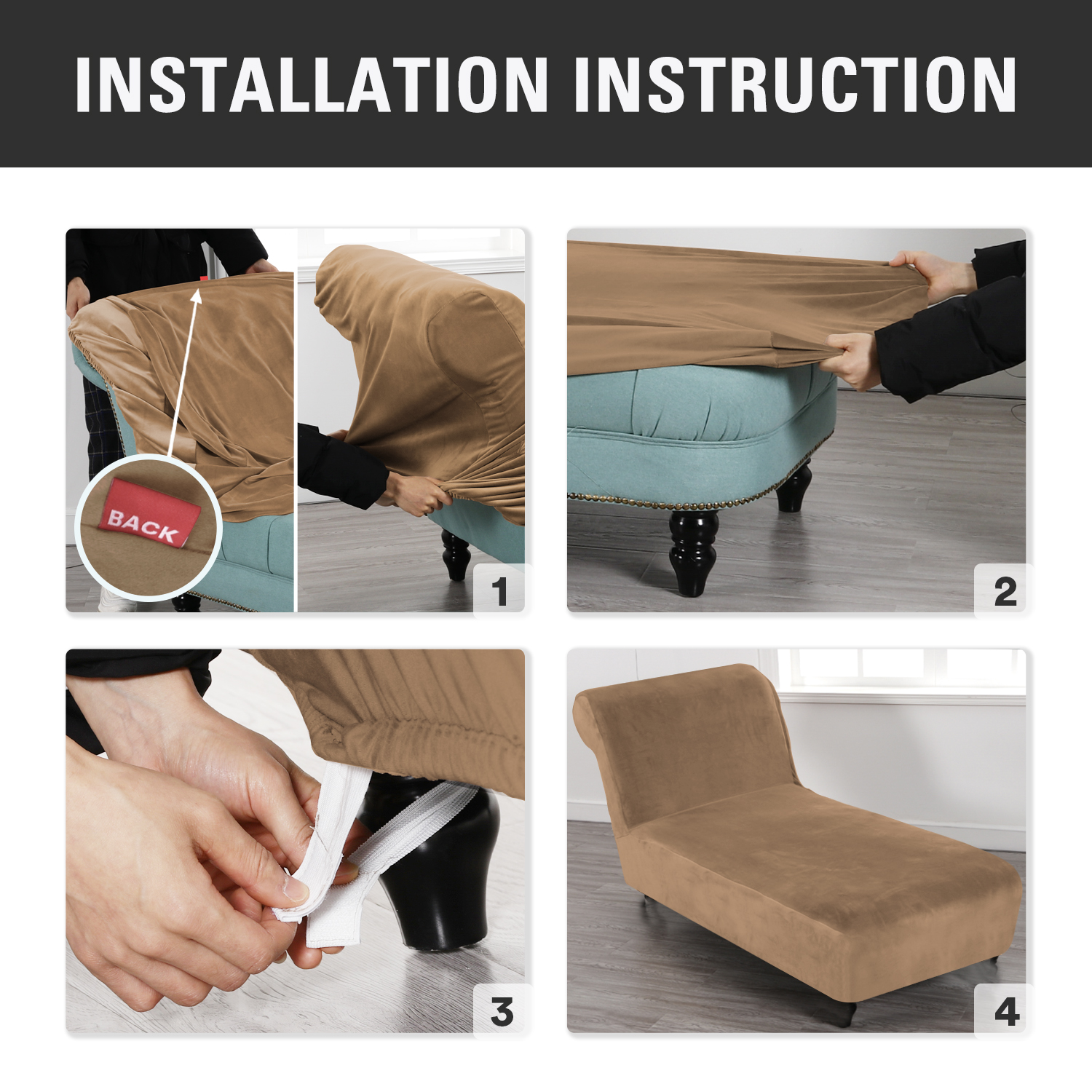 INSTALLATION INSTRUCTION

BACK

1

2

3

4