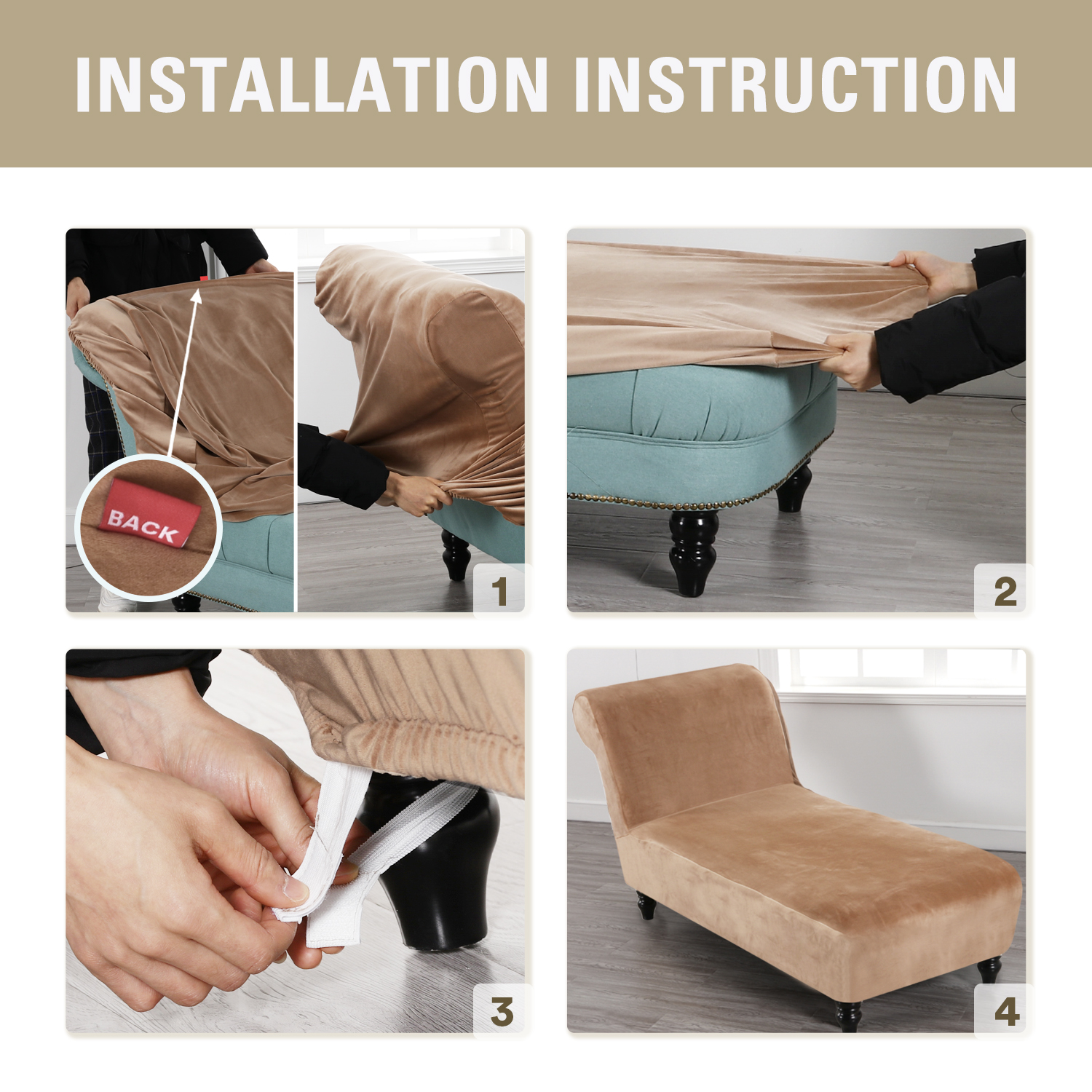 INSTALLATION INSTRUCTION

BACK

1

2

3

4