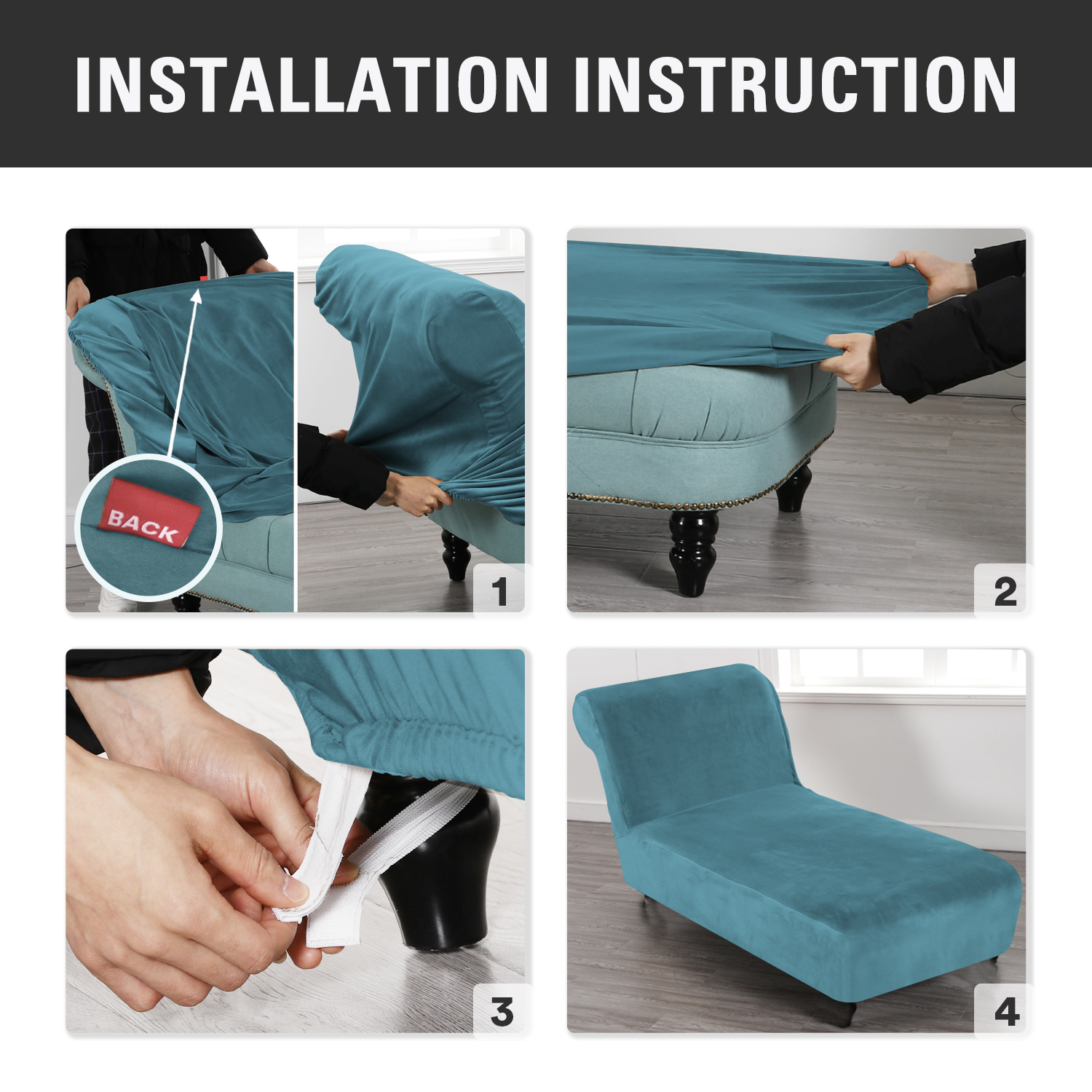 INSTALLATION INSTRUCTION

BACK

1

2

3

4