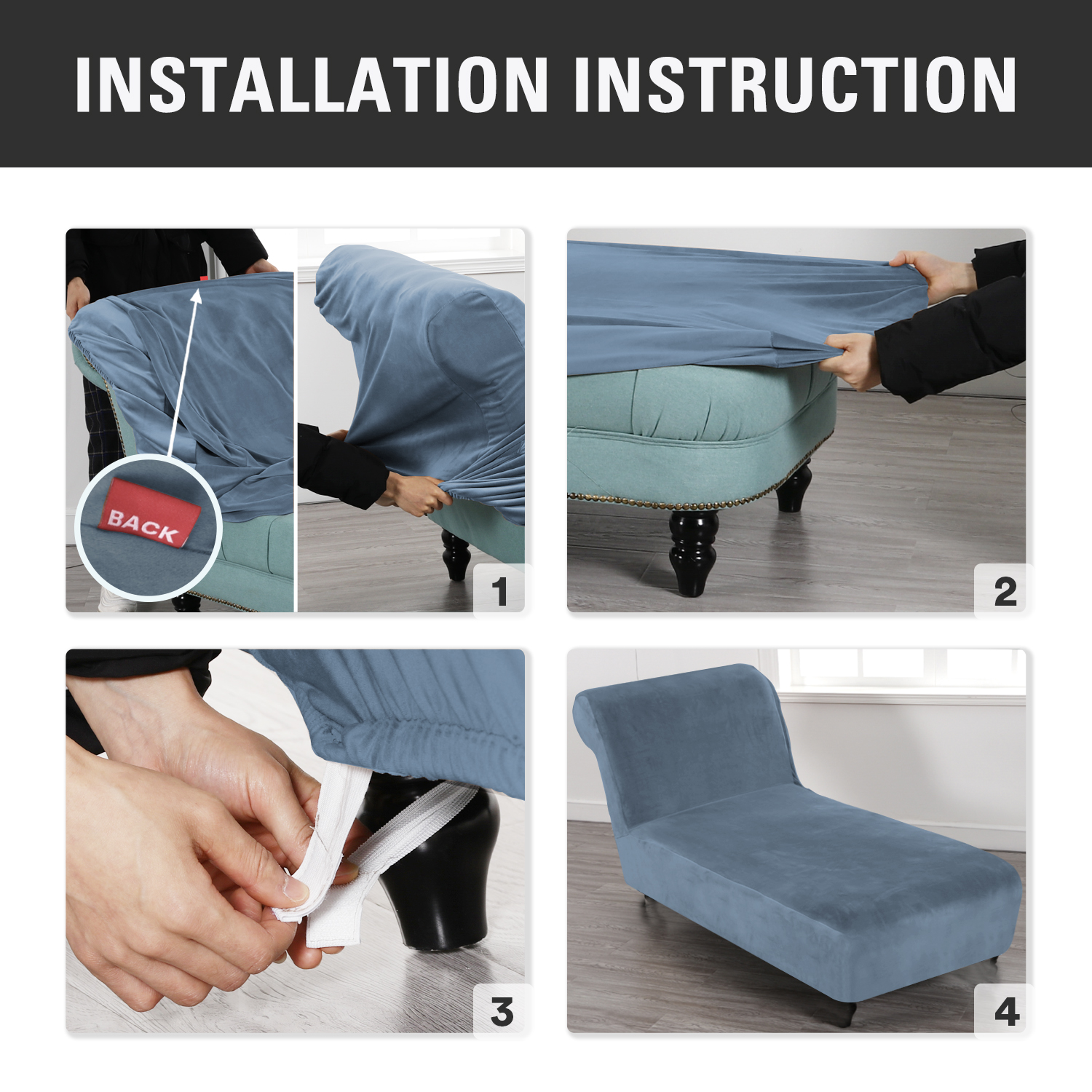 INSTALLATION INSTRUCTION

BACK

1

2

3

4