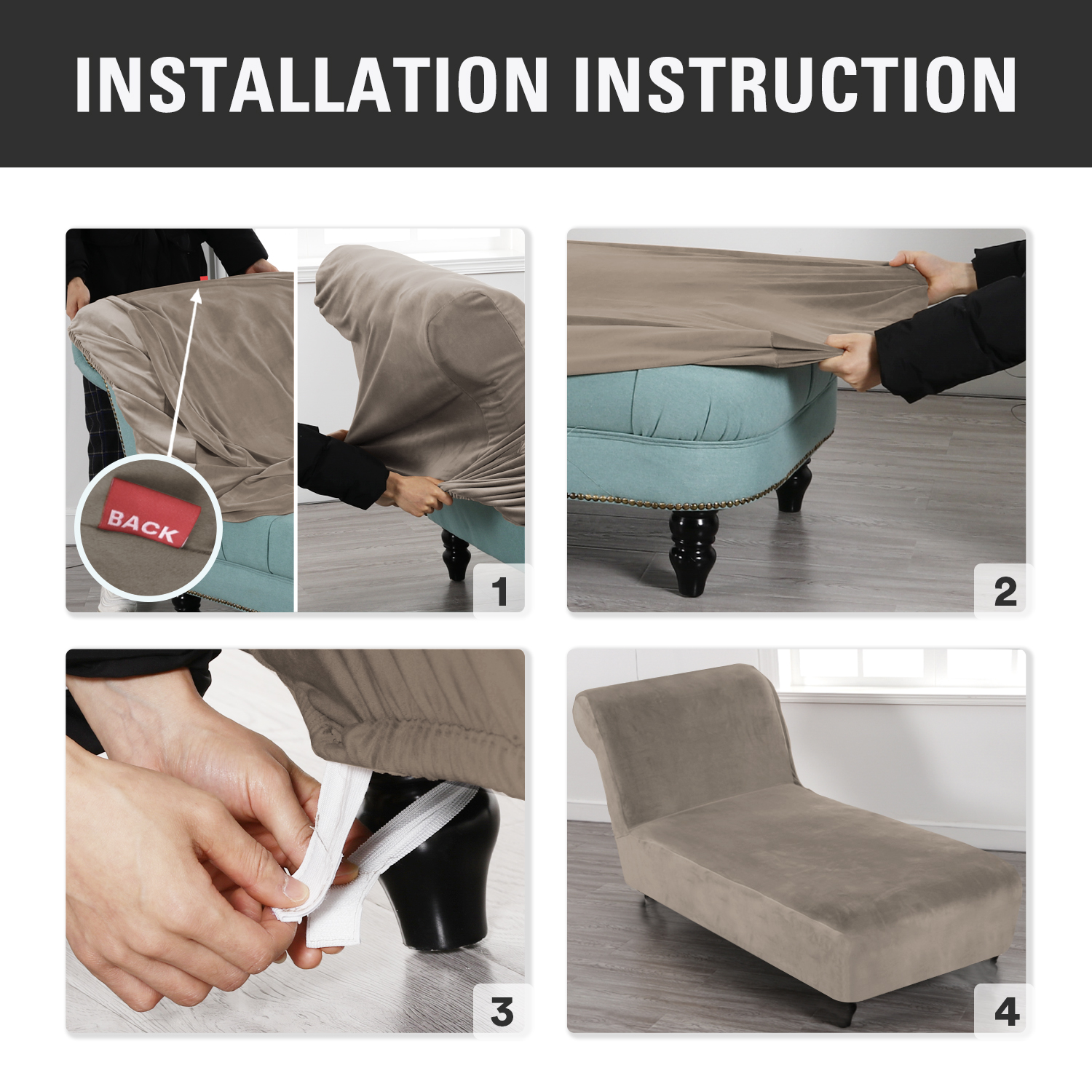 INSTALLATION INSTRUCTION

BACK

1

2

3

4