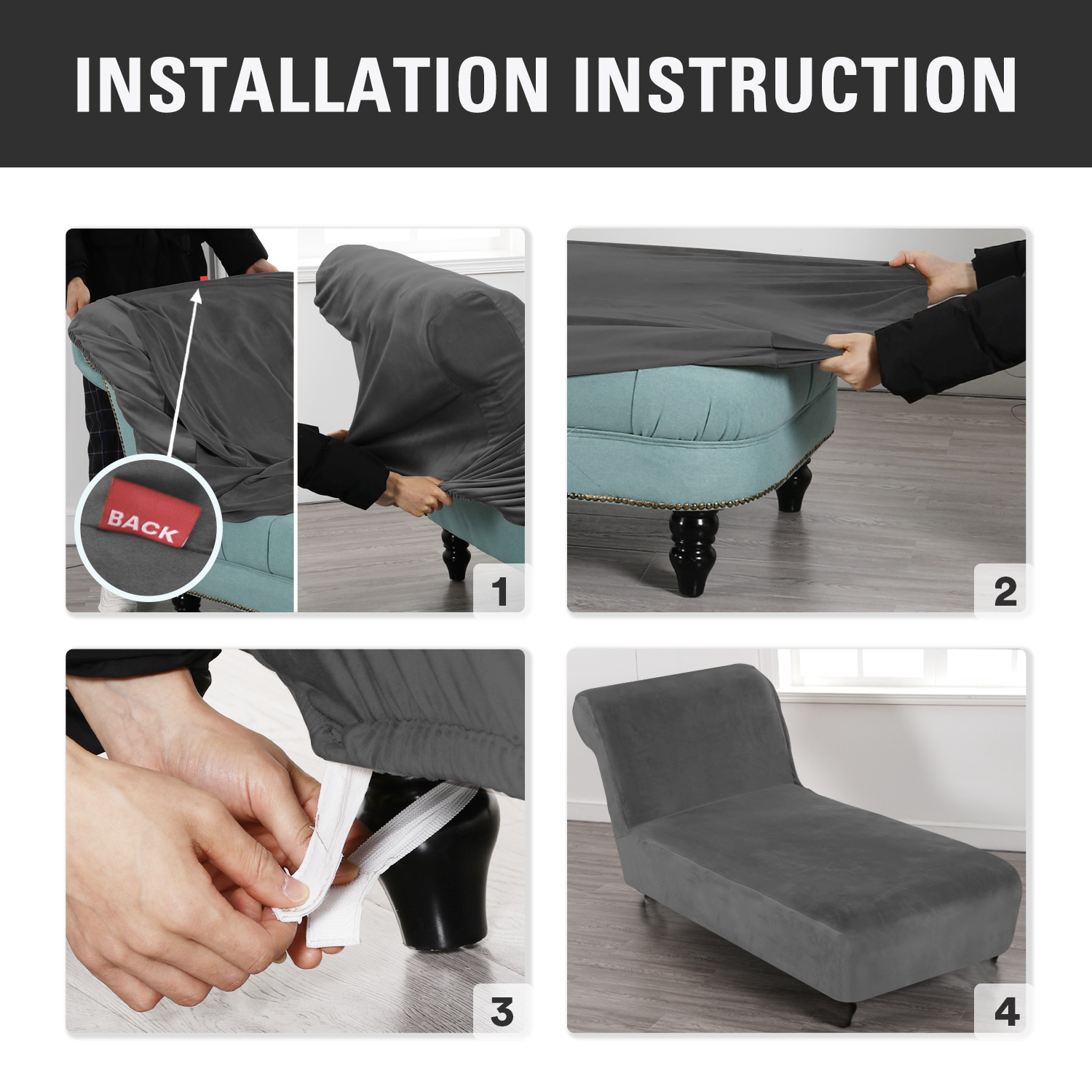 INSTALLATION INSTRUCTION

BACK

1

2

3

4