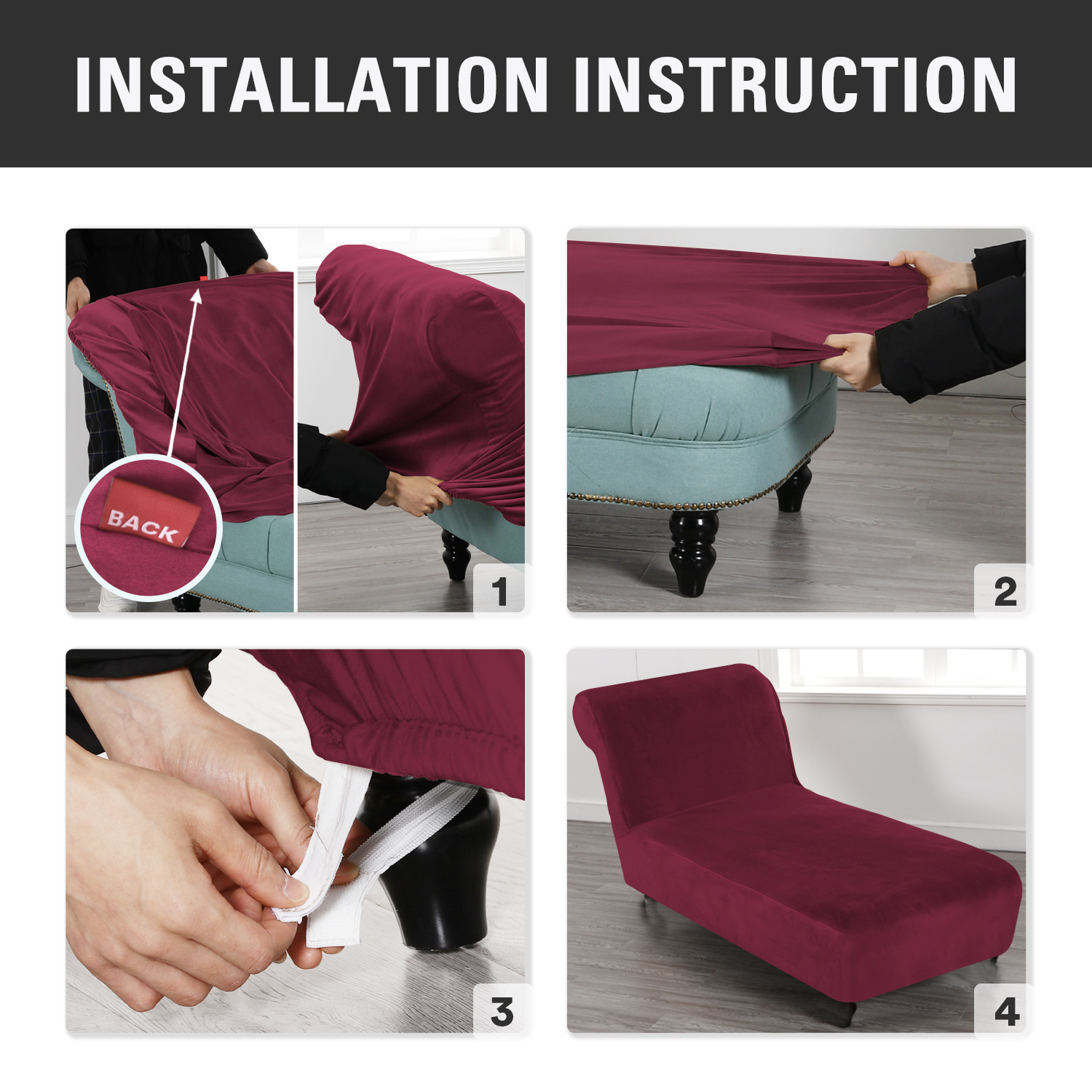 INSTALLATION INSTRUCTION

BACK

1

2

3

4