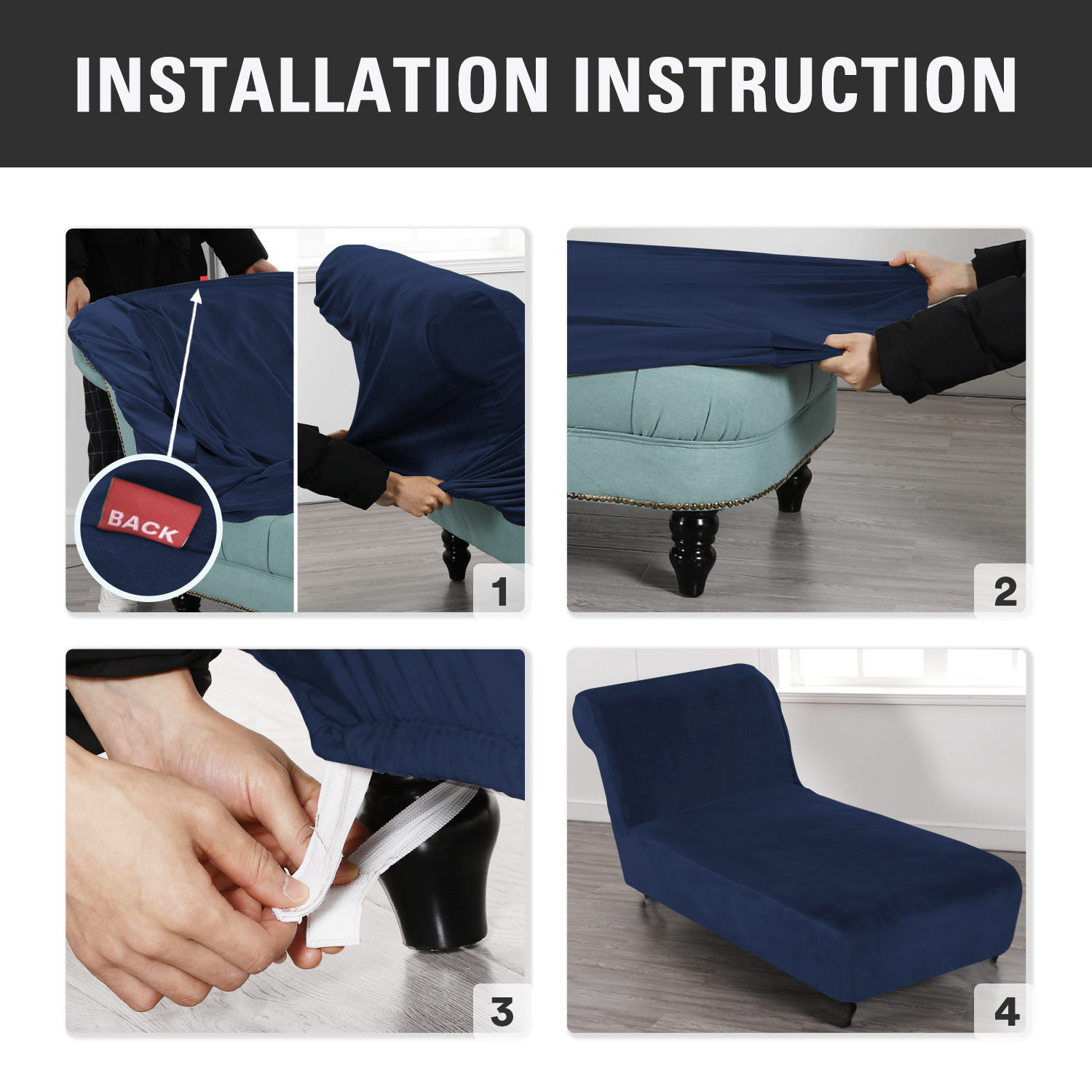 INSTALLATION INSTRUCTION

BACK

1

2

3

4