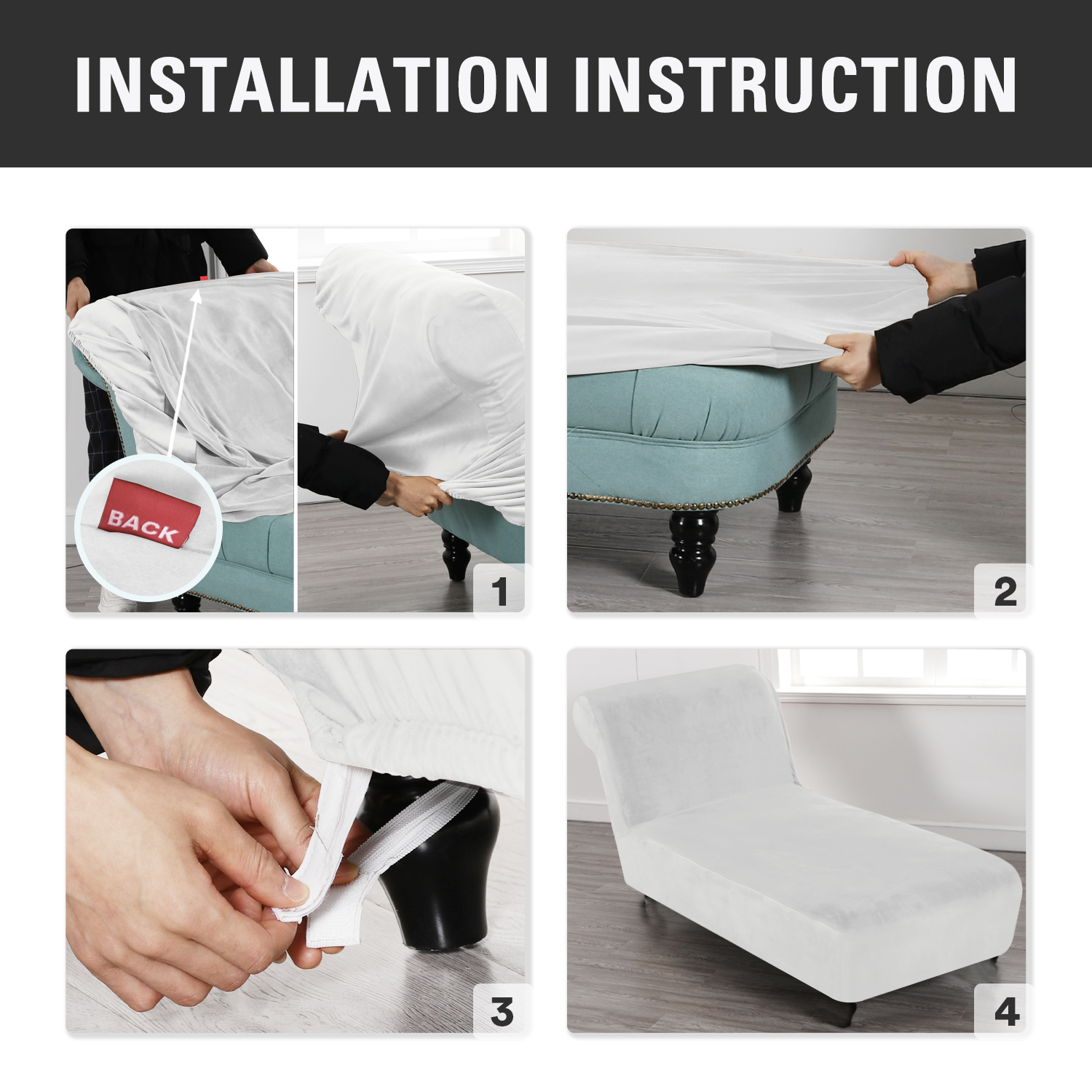 INSTALLATION INSTRUCTION

BACK

1

2

3

4