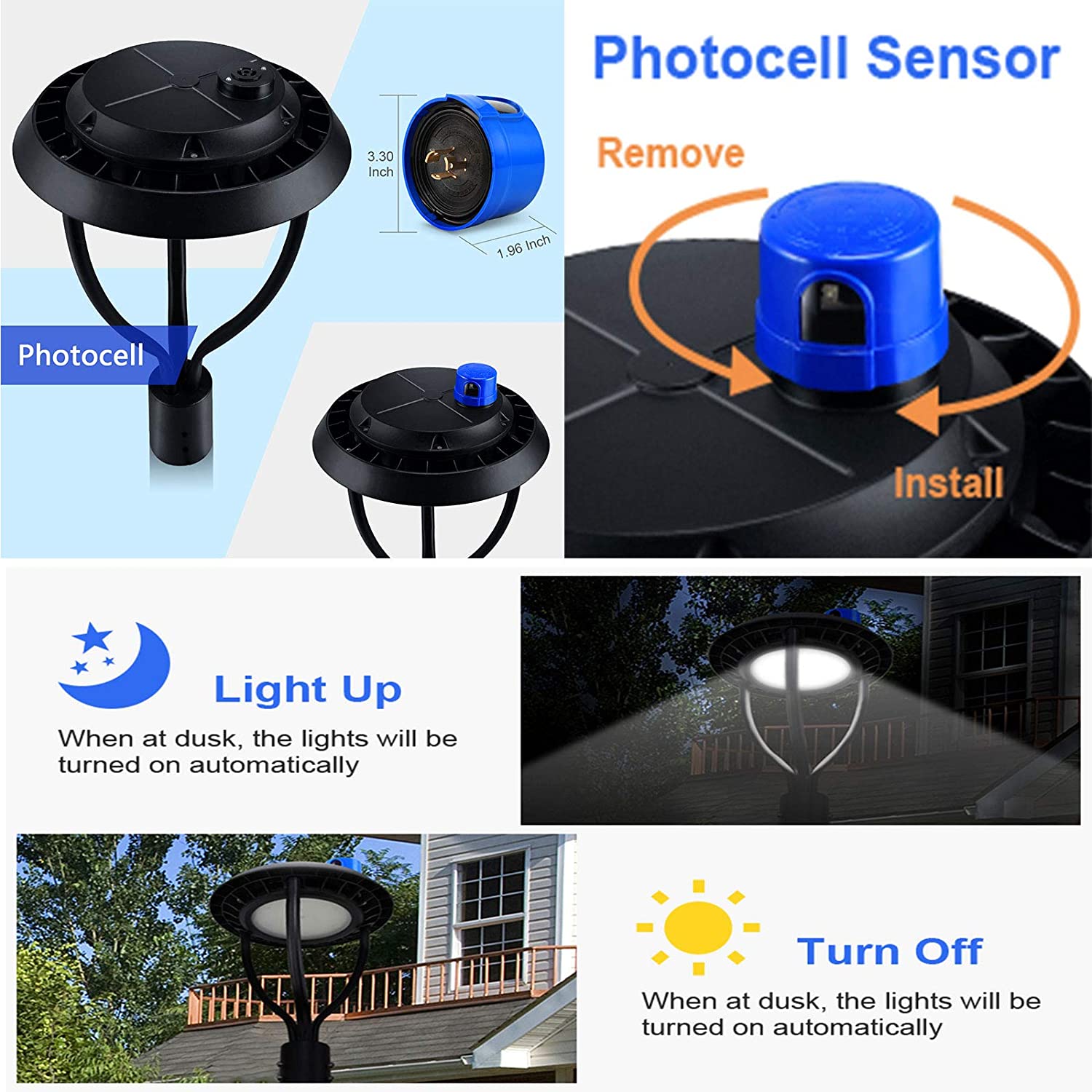 3.30 Inch

1.96 Inch

Photocell

Photocell Sensor

Remove

Install

Light Up

When at dusk, the lights will be turned on automatically

Turn Off

When at dusk, the lights will be turned on automatically