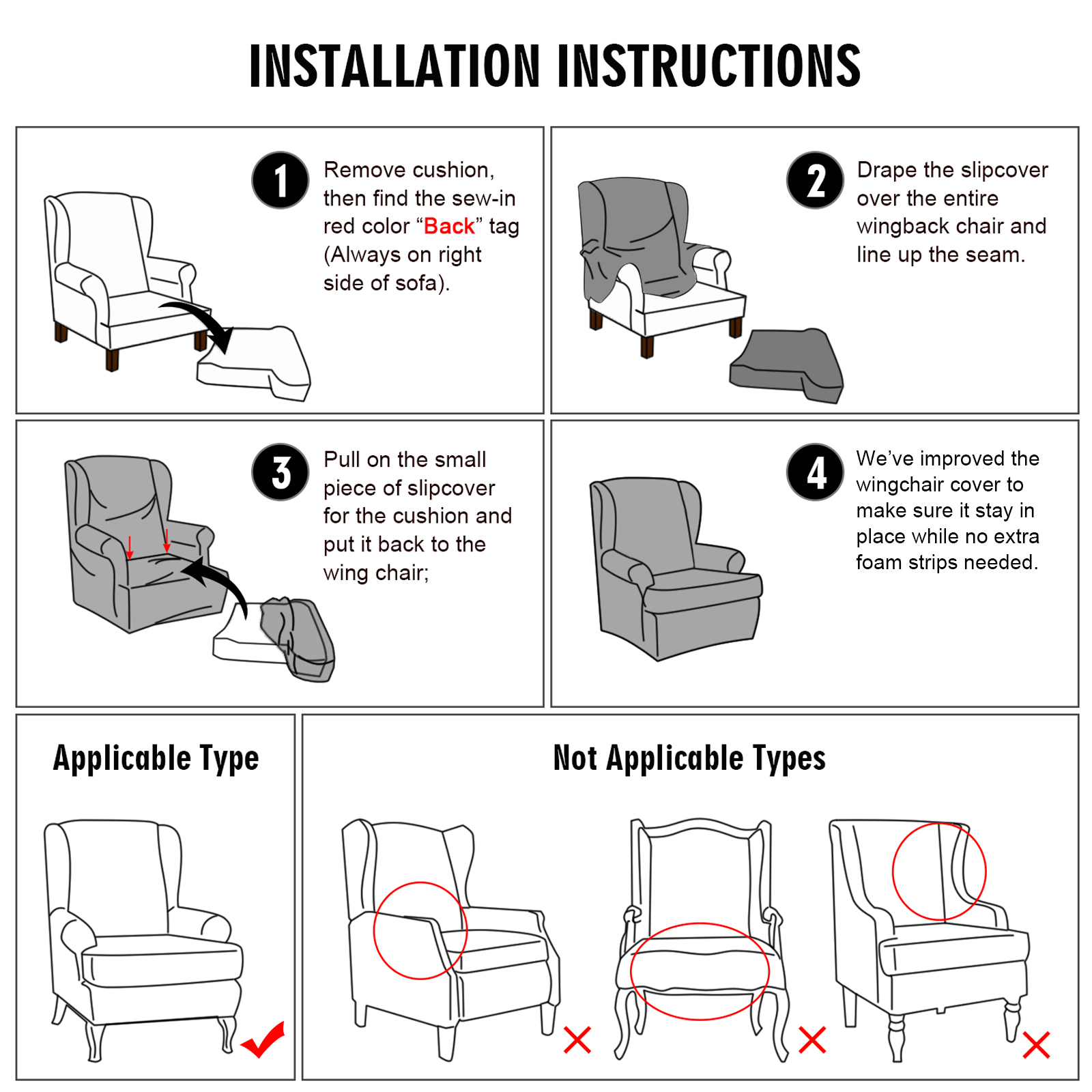 INSTALLATION INSTRUCTIONS

1 Remove cushion, then find the sew-in red color “Back” tag (Always on right side of sofa).

2 Drape the slipcover over the entire wingback chair and line up the seam.

3 Pull on the small piece of slipcover for the cushion and put it back to the wing chair;

4 We’ve improved the wingchair cover to make sure it stay in place while no extra foam strips needed.

Applicable Type

Not Applicable Types