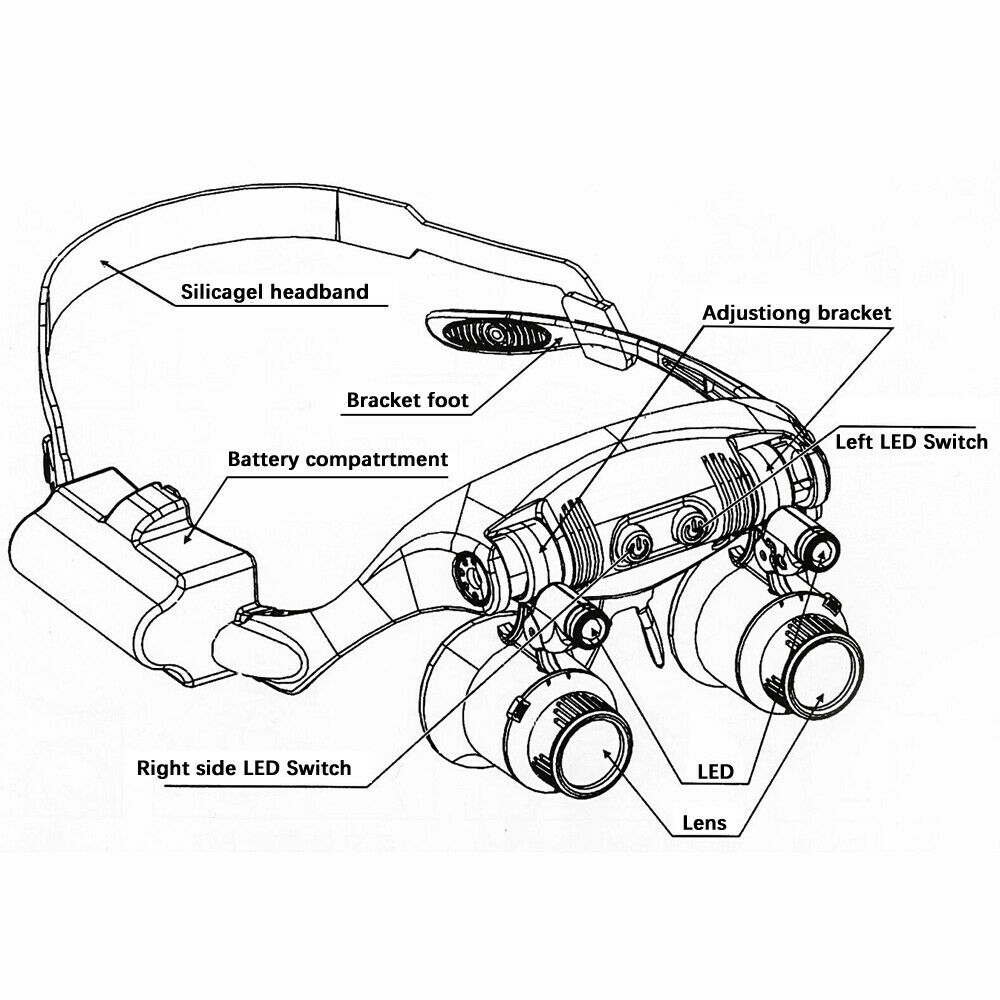 Silicagel headband

Adjustiong bracket

Bracket foot

Left LED Switch

Battery compatrtment

Right side LED Switch

LED

Lens