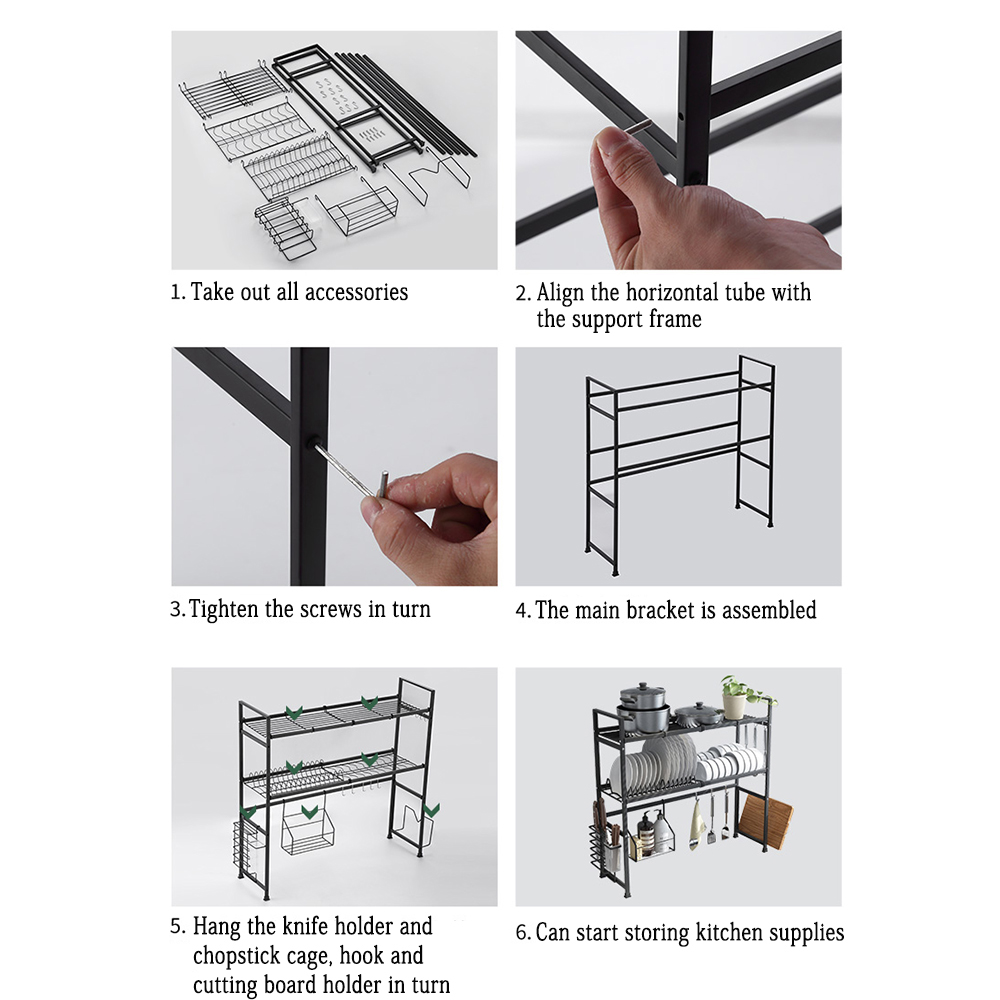 1. Take out all accessories

2. Align the horizontal tube with the support frame

3. Tighten the screws in turn

4. The main bracket is assembled

5. Hang the knife holder and chopstick cage, hook and cutting board holder in turn

6. Can start storing kitchen supplies