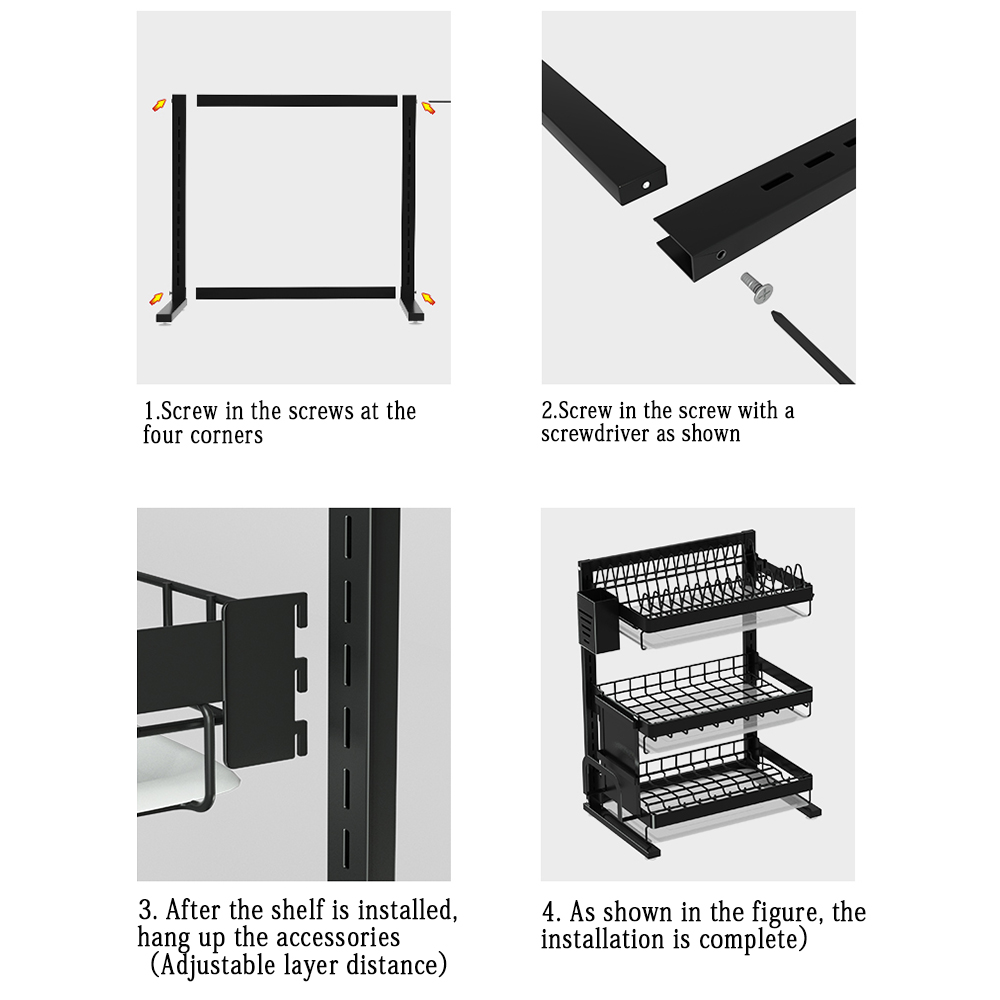 1.Screw in the screws at the four corners

2.Screw in the screw with a screwdriver as shown

3. After the shelf is installed, hang up the accessories (Adjustable layer distance)

4. As shown in the figure, the installation is complete)