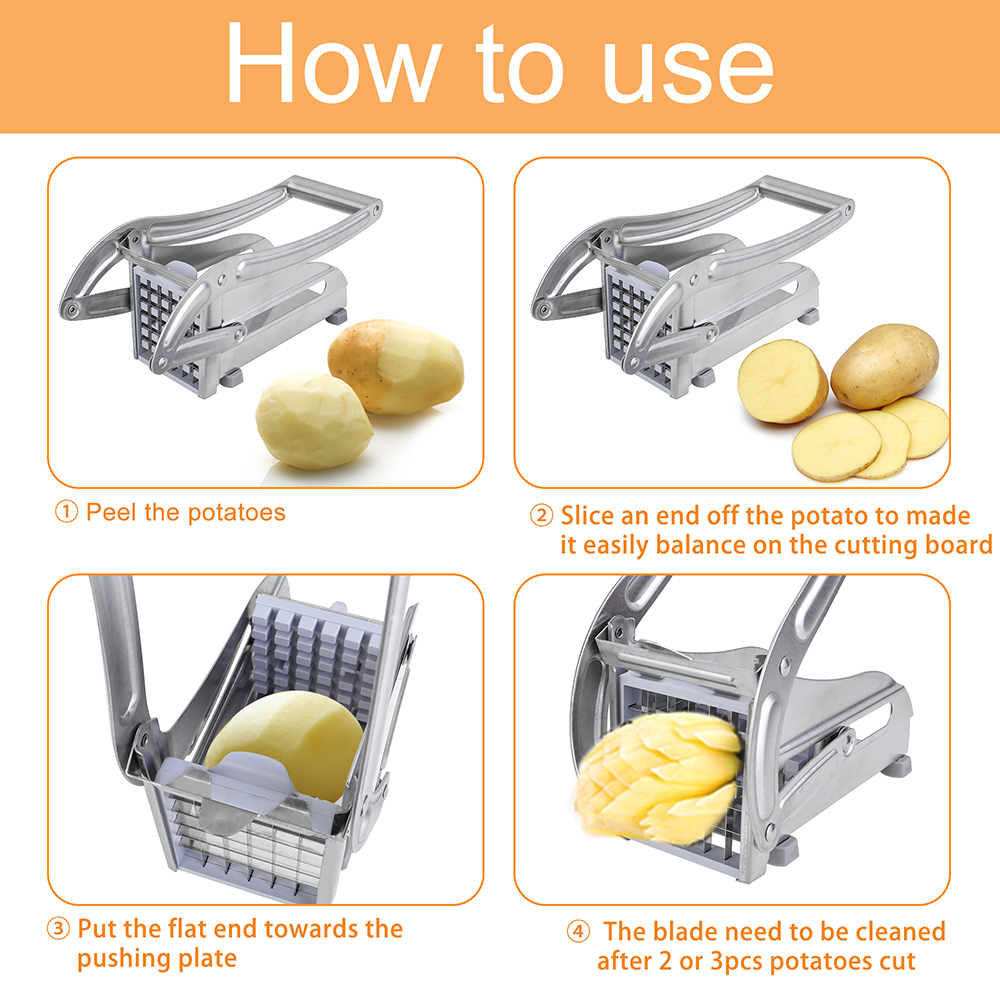 How to use

① Peel the potatoes

② Slice an end off the potato to made it easily balance on the cutting board

③ Put the flat end towards the pushing plate

④ The blade need to be cleaned after 2 or 3pcs potatoes cut