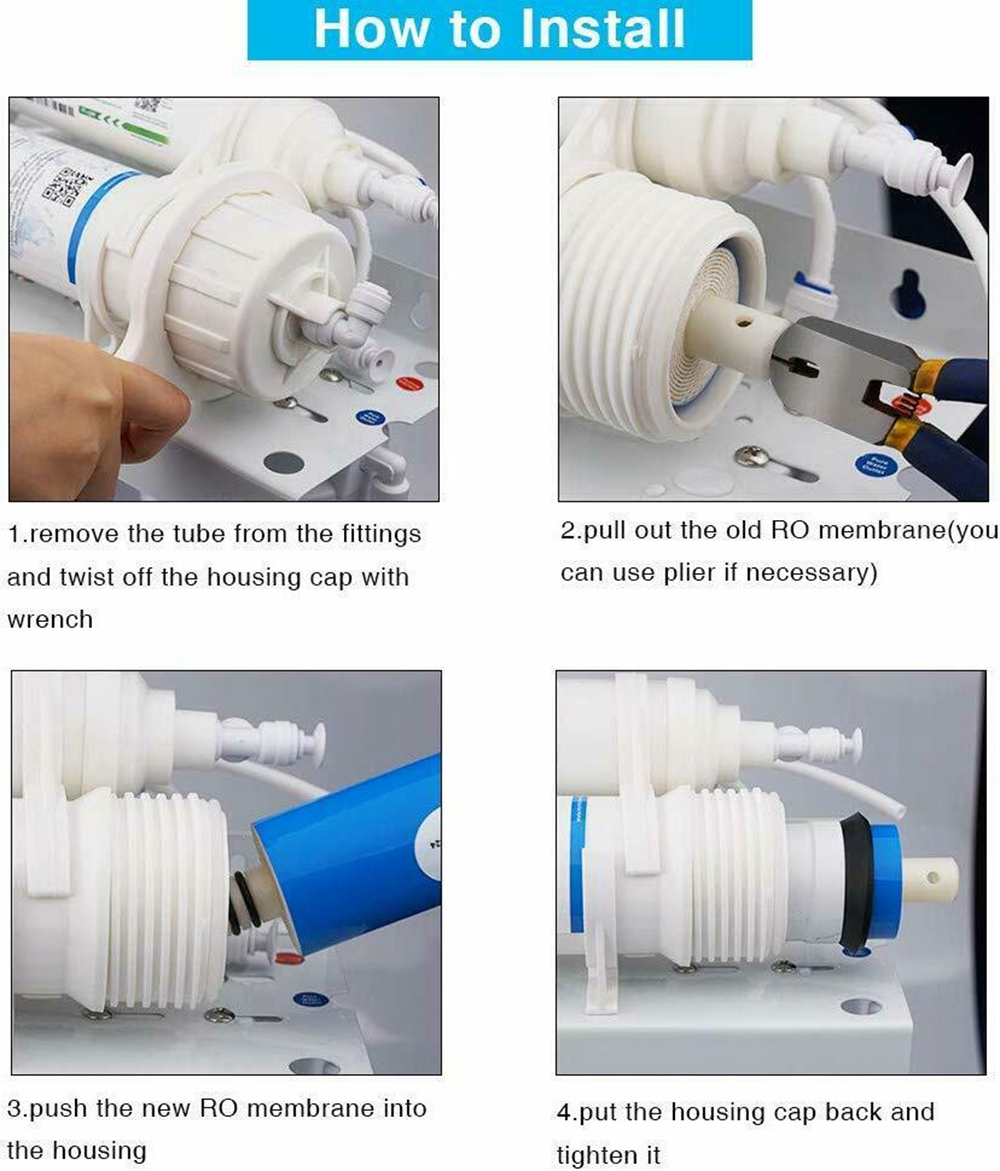 How to Install

1.remove the tube from the fittings and twist off the housing cap with wrench

2.pull out the old RO membrane(you can use plier if necessary)

3.push the new RO membrane into the housing

4.put the housing cap back and tighten it