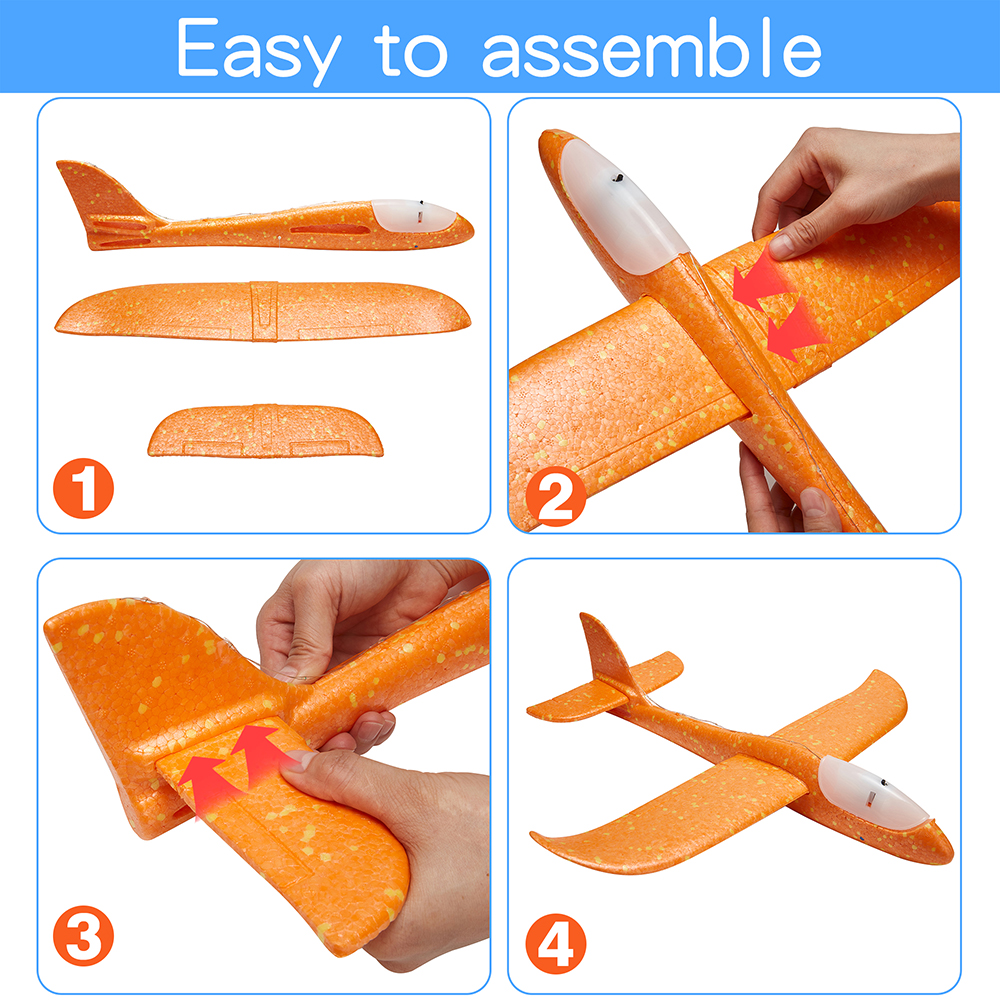 Easy to assemble

1

2

3

4