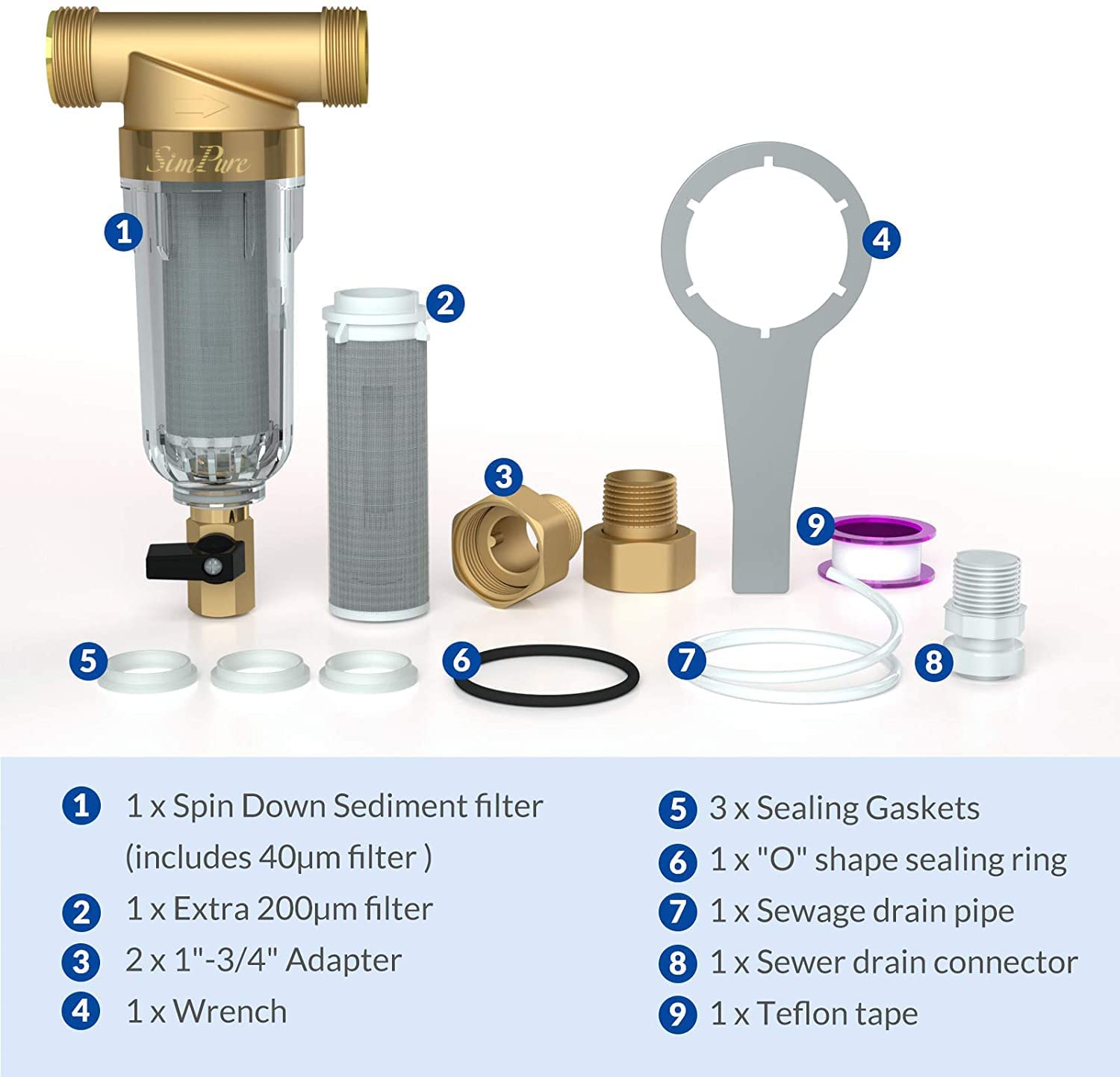 SimPure

1

2

4

3

9

5

6

7

8

1 1 x Spin Down Sediment filter (includes 40μm filter )

2 1 x Extra 200μm filter

3 2 x 1"-3/4" Adapter

4 1 x Wrench

5 3 x Sealing Gaskets

6 1 x "O" shape sealing ring

7 1 x Sewage drain pipe

8 1 x Sewer drain connector

9 1 x Teflon tape