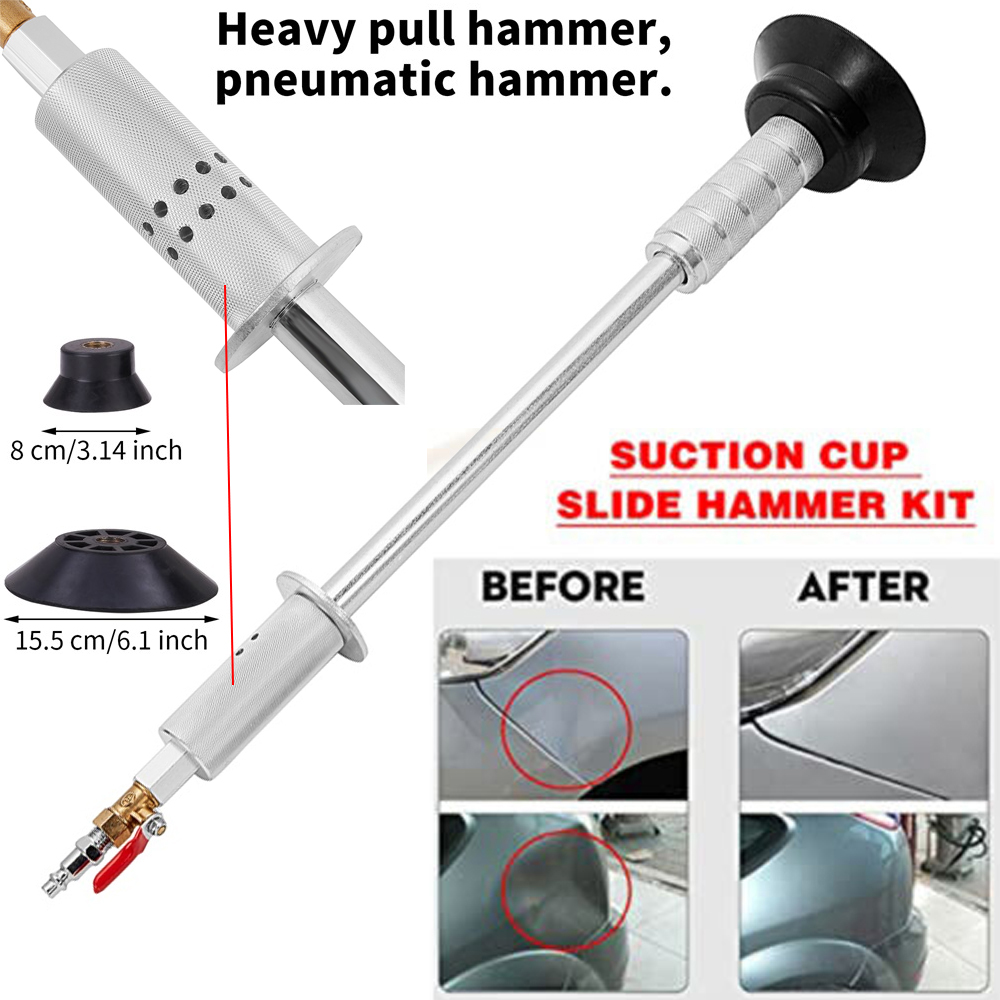 Heavy pull hammer, pneumatic hammer.

8 cm/3.14 inch

15.5 cm/6.1 inch

SUCTION CUP SLIDE HAMMER KIT

BEFORE

AFTER